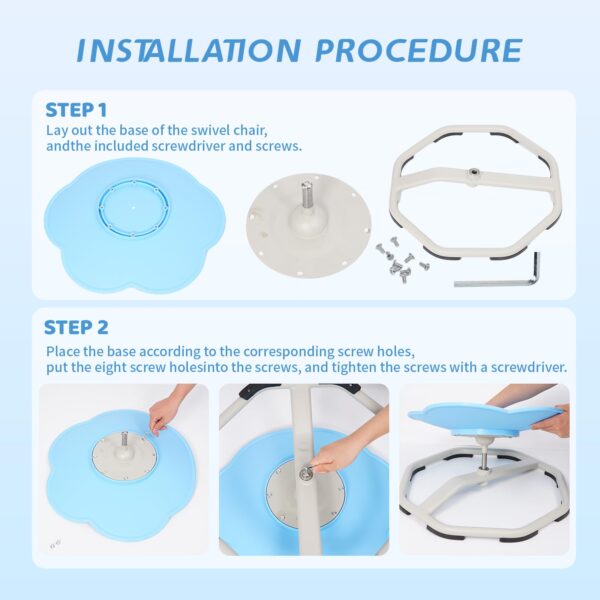 INSTALLATION PROCEDURE

STEP 1
Lay out the base of the swivel chair, andthe included screwdriver and screws.

STEP 2
Place the base according to the corresponding screw holes, put the eight screw holesinto the screws, and tighten the screws with a screwdriver.